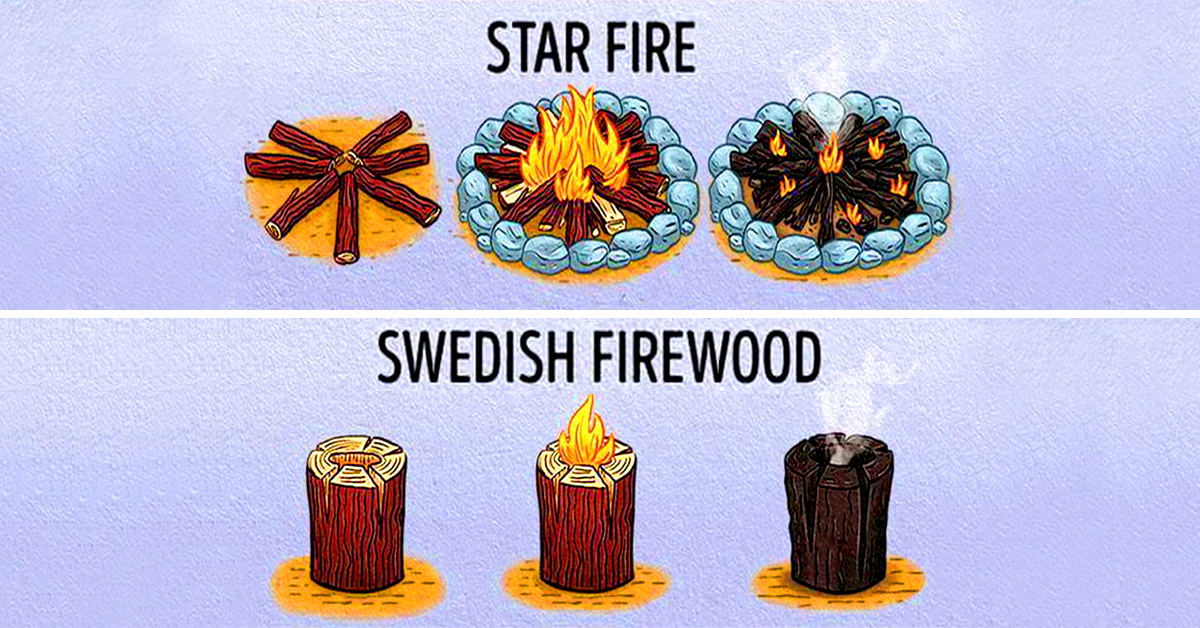 STAR FIRE

SWEDISH FIREWOOD